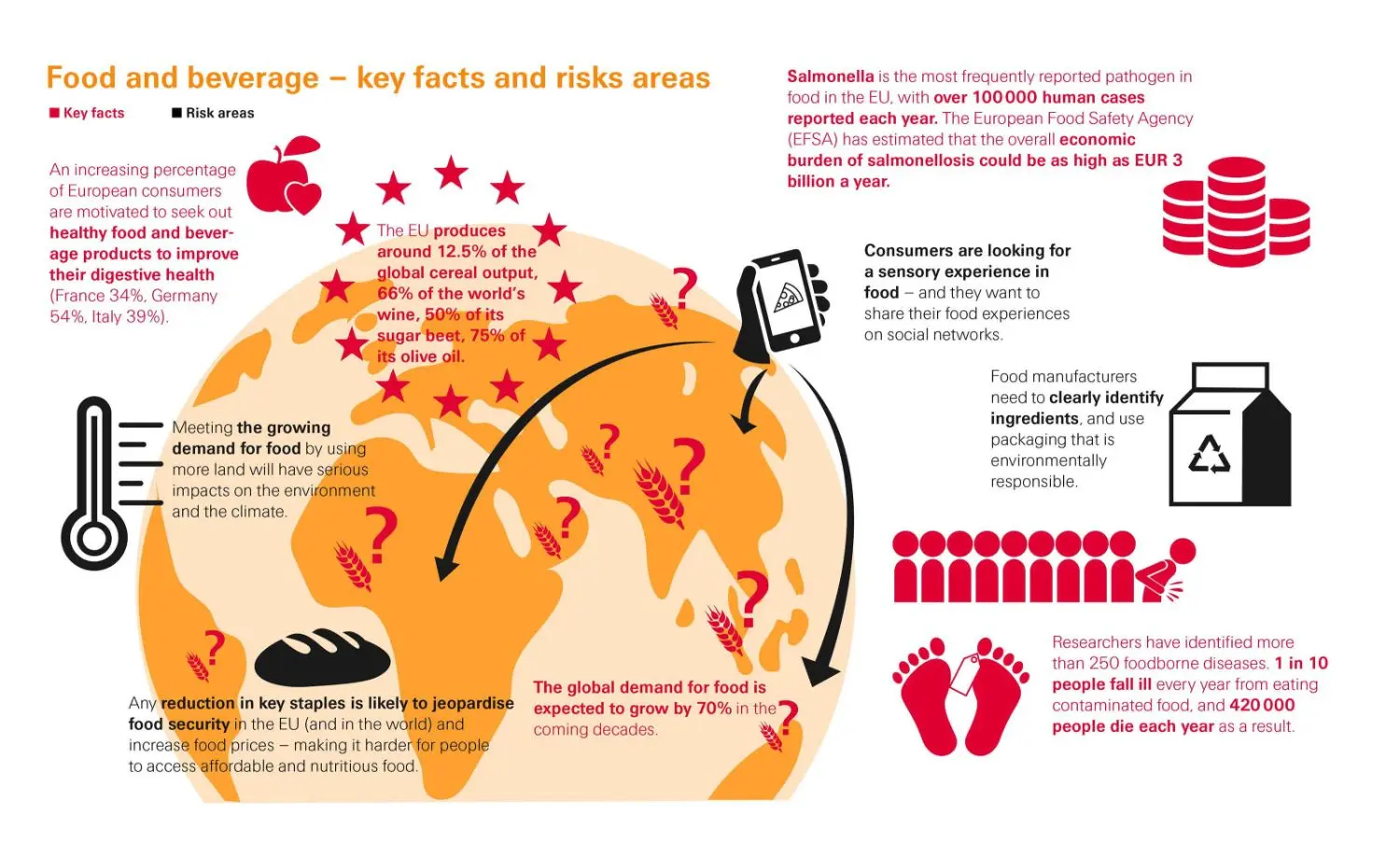 Food and beverage – key facts and risks areas

Key facts

Risk areas

An increasing percentage of European consumers are motivated to seek out healthy food and beverage products to improve their digestive health (France 34%, Germany 54%, Italy 39%).

The EU produces around 12.5% of the global cereal output, 66% of the world's wine, 50% of its sugar beet, 75% of its olive oil.

Meeting the growing demand for food by using more land will have serious impacts on the environment and the climate.

Any reduction in key staples is likely to jeopardise food security in the EU (and in the world) and increase food prices – making it harder for people to access affordable and nutritious food.

The global demand for food is expected to grow by 70% in the coming decades.

Salmonella is the most frequently reported pathogen in food in the EU, with over 100 000 human cases reported each year. The European Food Safety Agency (EFSA) has estimated that the overall economic burden of salmonellosis could be as high as EUR 3 billion a year.

Consumers are looking for a sensory experience in food – and they want to share their food experiences on social networks.

Food manufacturers need to clearly identify ingredients, and use packaging that is environmentally responsible.

Researchers have identified more than 250 foodborne diseases. 1 in 10 people fall ill every year from eating contaminated food, and 420 000 people die each year as a result.