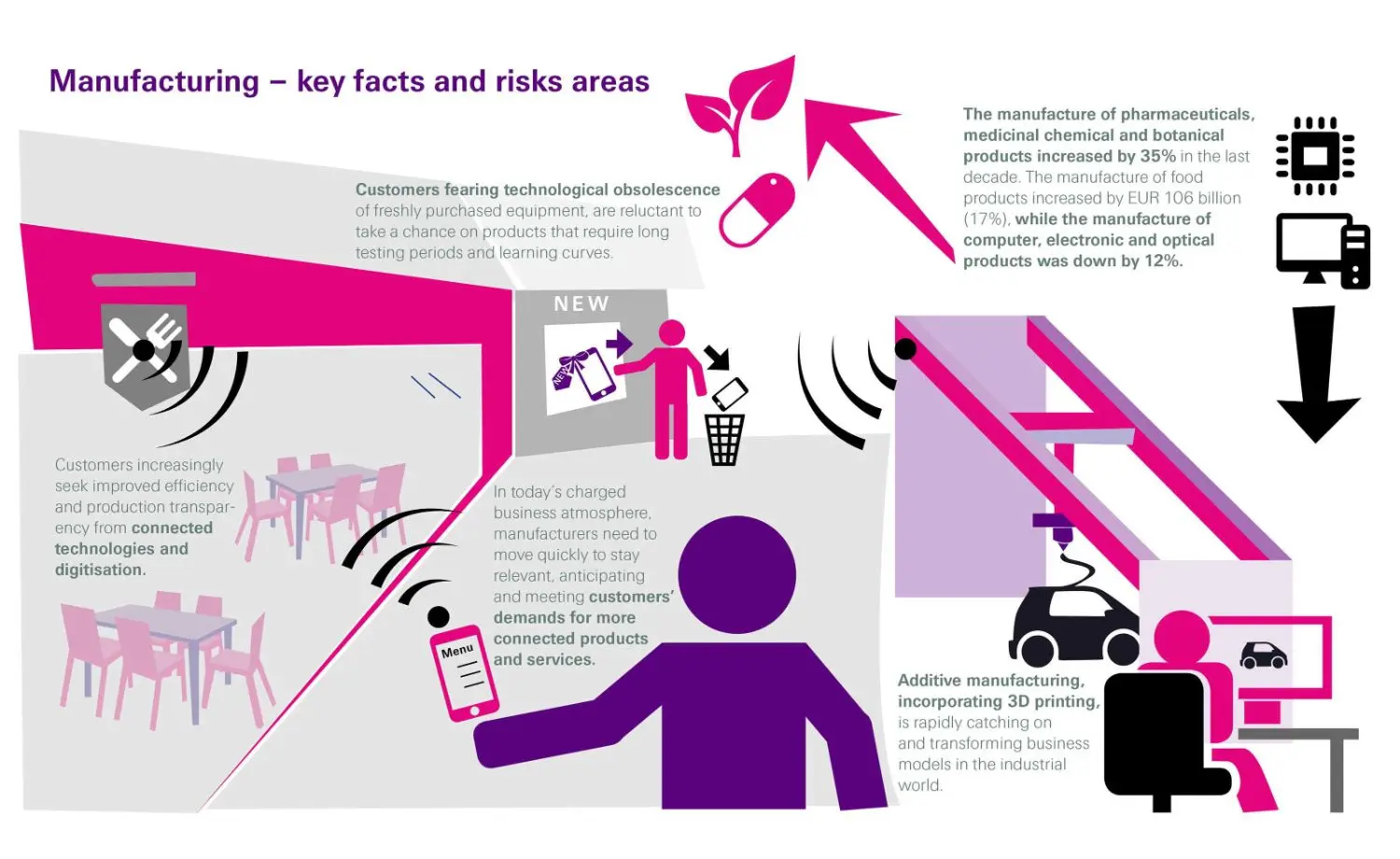 Manufacturing – key facts and risks areas

Customers fearing technological obsolescence of freshly purchased equipment, are reluctant to take a chance on products that require long testing periods and learning curves.

The manufacture of pharmaceuticals, medicinal chemical and botanical products increased by 35% in the last decade. The manufacture of food products increased by EUR 106 billion (17%), while the manufacture of computer, electronic and optical products was down by 12%.

NEW

NEW

Customers increasingly seek improved efficiency and production transparency from connected technologies and digitisation.

In today's charged business atmosphere, manufacturers need to move quickly to stay relevant, anticipating and meeting customers' demands for more connected products and services.

Menu

Additive manufacturing, incorporating 3D printing, is rapidly catching on and transforming business models in the industrial world.